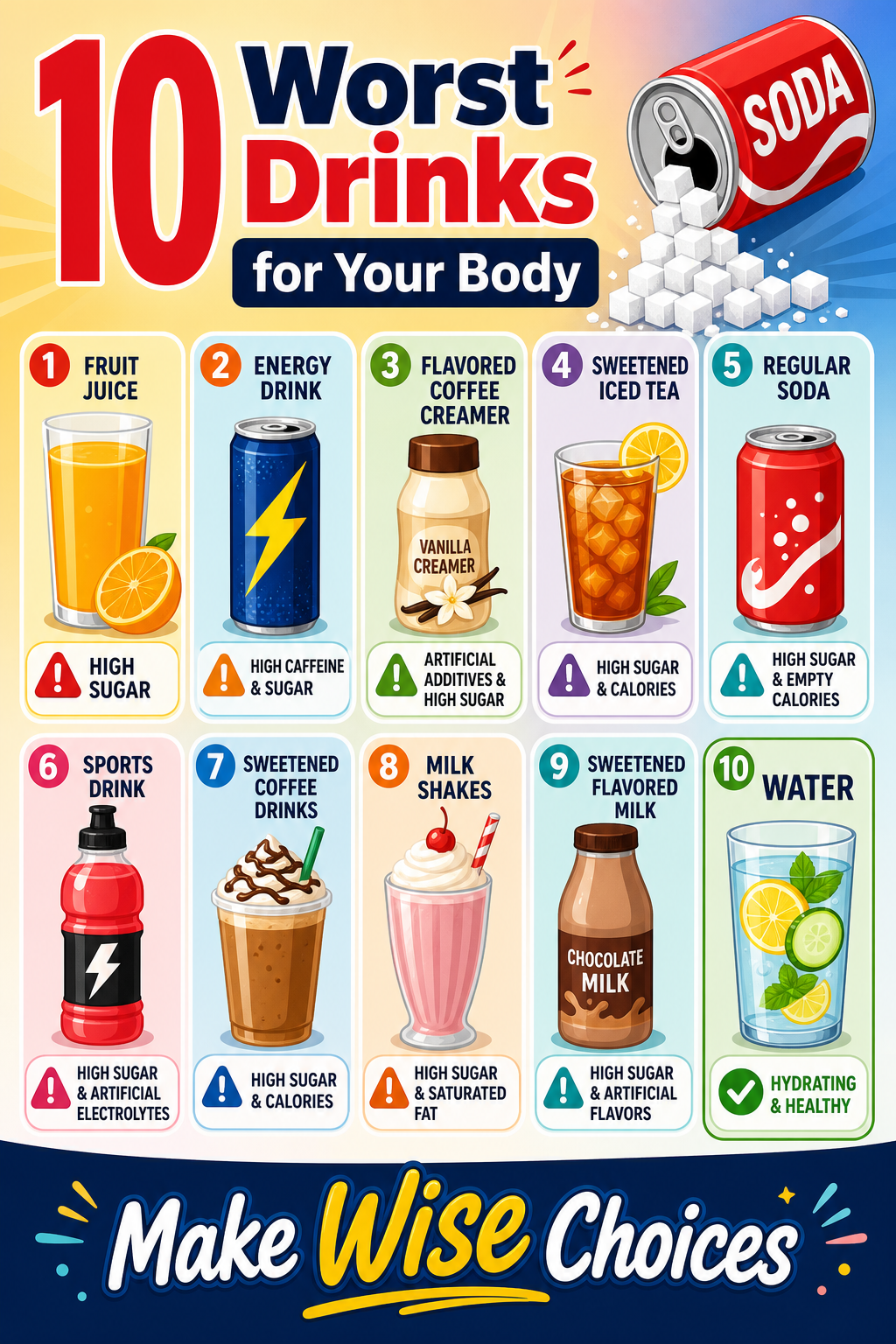 10 Worst Drinks for Your Body

SODA

1 FRUIT JUICE

HIGH SUGAR

2 ENERGY DRINK

HIGH CAFFEINE & SUGAR

3 FLAVORED COFFEE CREAMER

VANILLA CREAMER

ARTIFICIAL ADDITIVES & HIGH SUGAR

4 SWEETENED ICED TEA

HIGH SUGAR & CALORIES

5 REGULAR SODA

HIGH SUGAR & EMPTY CALORIES

6 SPORTS DRINK

HIGH SUGAR & ARTIFICIAL ELECTROLYTES

7 SWEETENED COFFEE DRINKS

HIGH SUGAR & CALORIES

8 MILK SHAKES

HIGH SUGAR & SATURATED FAT

9 SWEETENED FLAVORED MILK

CHOCOLATE MILK

HIGH SUGAR & ARTIFICIAL FLAVORS

10 WATER

HYDRATING & HEALTHY

Make Wise Choices